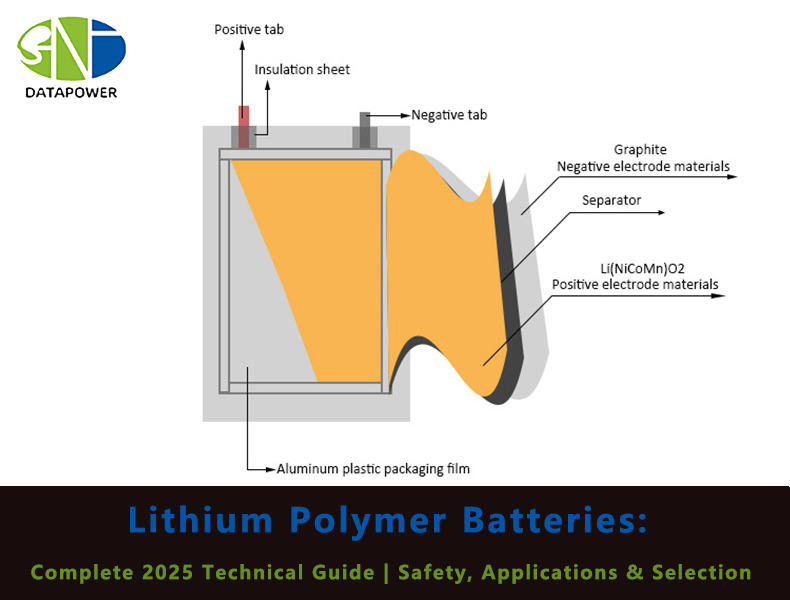 DATAPOWER

Positive tab

Insulation sheet

Negative tab

Graphite
Negative electrode materials

Separator

Li(NiCoMn)O2
Positive electrode materials

Aluminum plastic packaging film

Lithium Polymer Batteries:

Complete 2025 Technical Guide | Safety, Applications & Selection