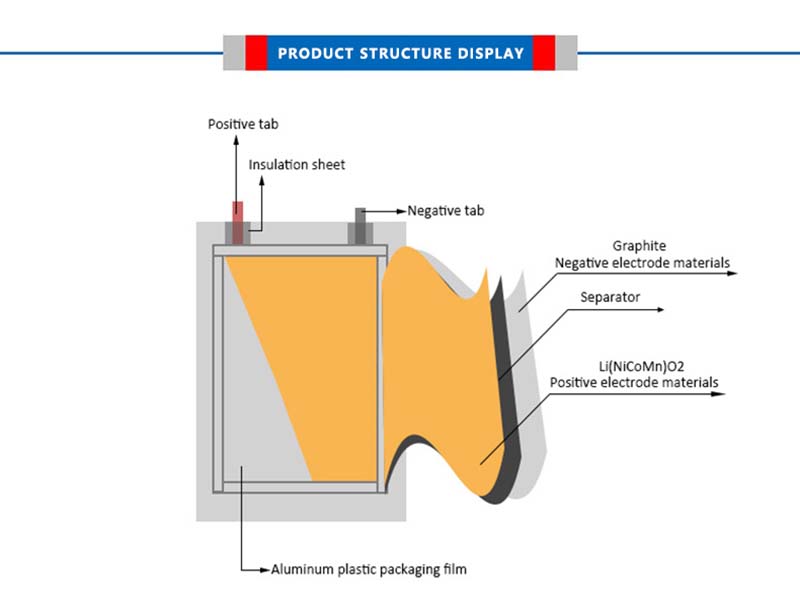 PRODUCT STRUCTURE DISPLAY

Positive tab

Insulation sheet

Negative tab

Graphite
Negative electrode materials

Separator

Li(NiCoMn)O2
Positive electrode materials

Aluminum plastic packaging film